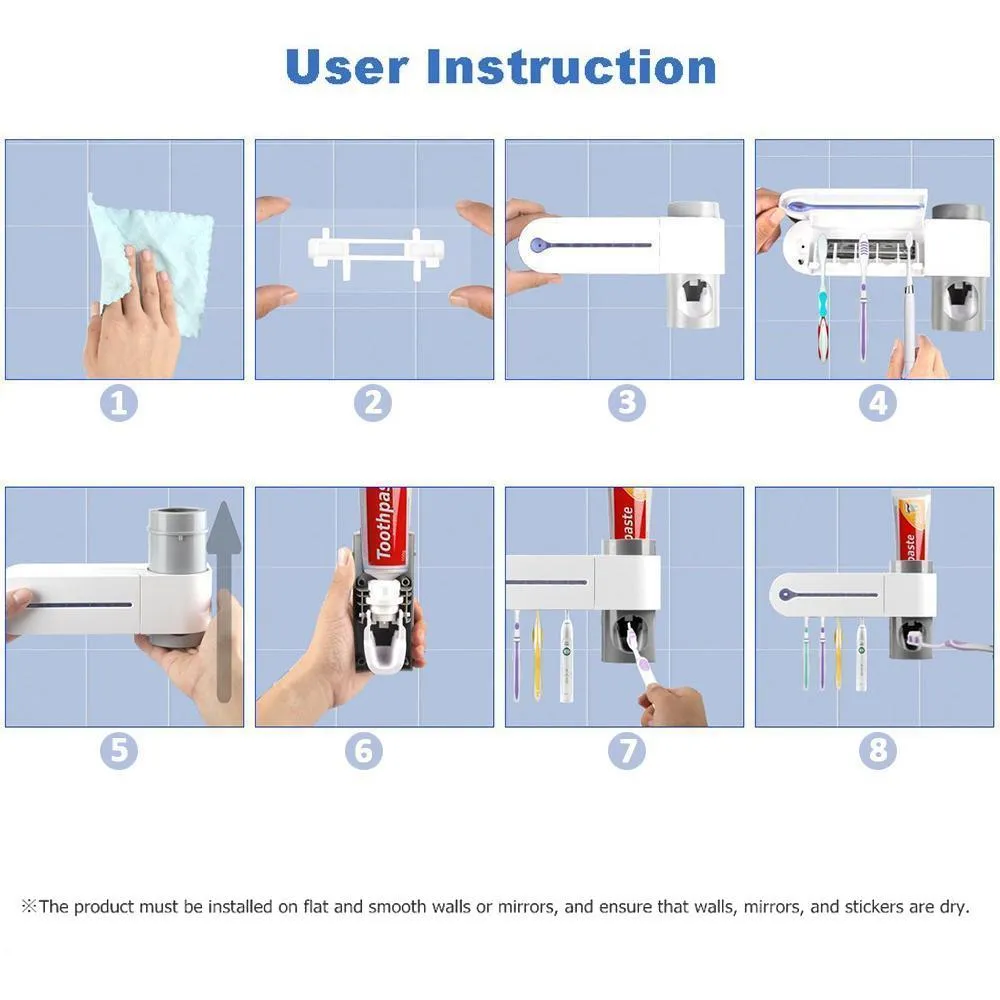 User Instruction

1

2

3

4

5

Toothpas

6

paste

7

paste

8

※The product must be installed on flat and smooth walls or mirrors, and ensure that walls, mirrors, and stickers are dry.